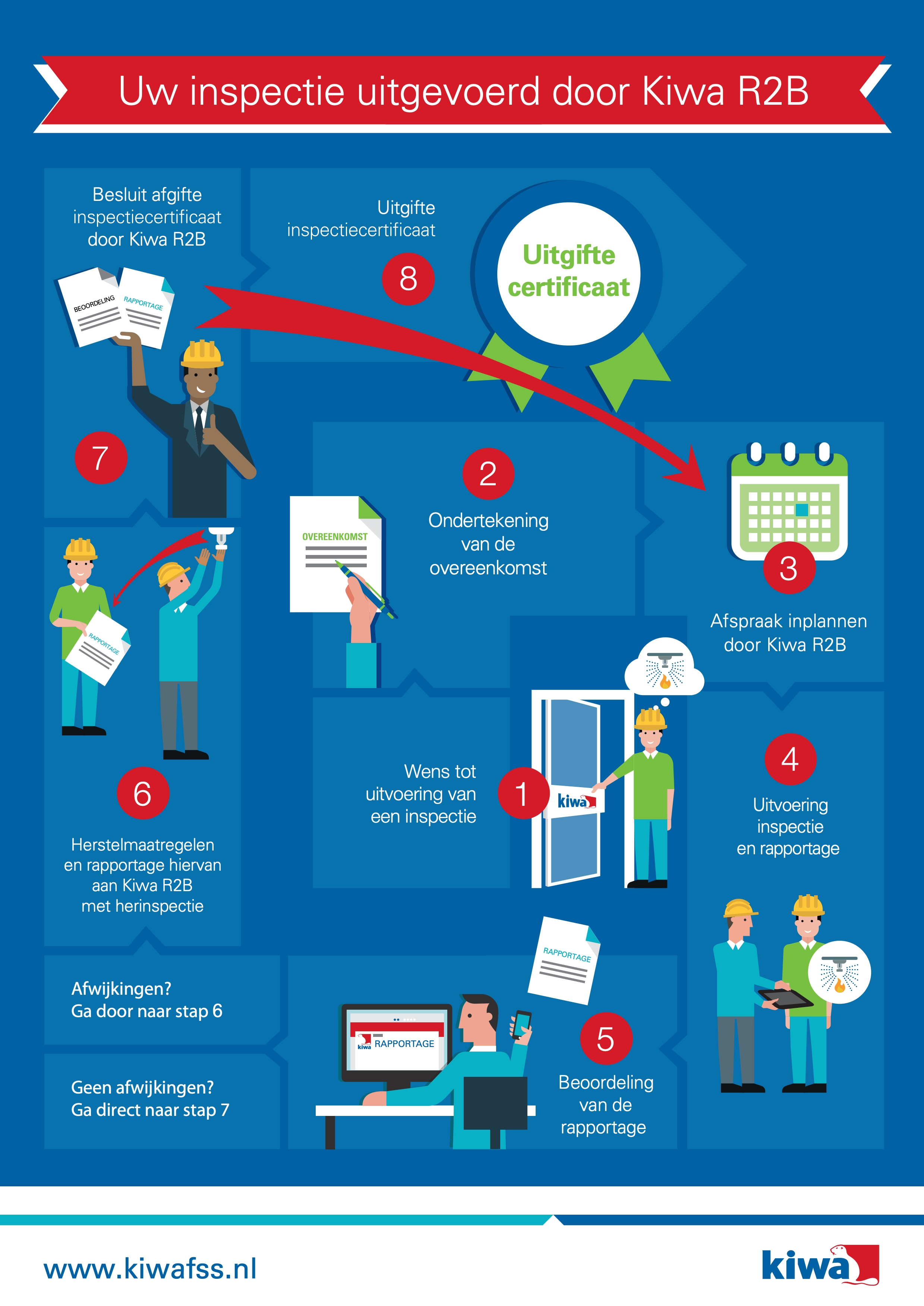 Uw inspectie uitgevoerd door Kiwa R2B

Besluit afgifte inspectiecertificaat door Kiwa R2B

BEOORDELING

RAPPORTAGE

7

Uitgifte inspectiecertificaat

8

Uitgifte certificaat

2

Ondertekening van de overeenkomst

OVEREENKOMST

3

Afspraak inplannen door Kiwa R2B

RAPPORTAGE

6

Herstelmaatregelen en rapportage hiervan aan Kiwa R2B met herinspectie

Wens tot uitvoering van een inspectie

1

kiwa

4

Uitvoering inspectie en rapportage

Afwijkingen? Ga door naar stap 6

Geen afwijkingen? Ga direct naar stap 7

kiwa RAPPORTAGE

RAPPORTAGE

5

Beoordeling van de rapportage

www.kiwafss.nl

kiwa